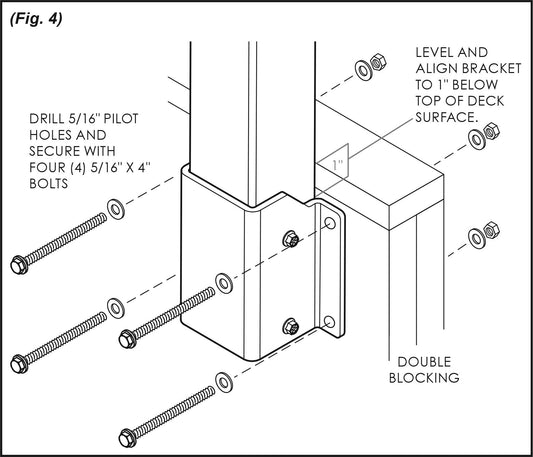 (Fig. 4)

DRILL 5/16" PILOT HOLES AND SECURE WITH FOUR (4) 5/16" X 4" BOLTS

LEVEL AND ALIGN BRACKET TO 1" BELOW TOP OF DECK SURFACE.

1"

DOUBLE BLOCKING